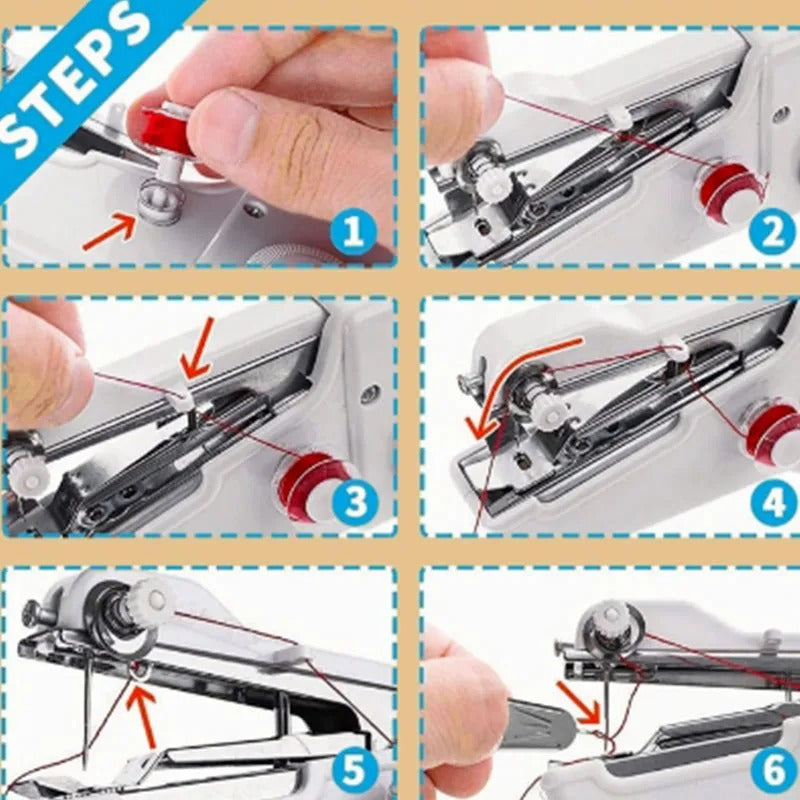 STEPS

1

2

3

4

5

6