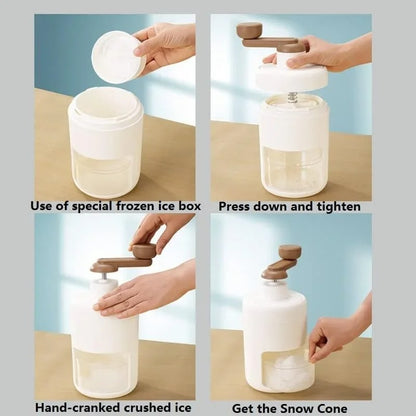 Use of special frozen ice box

Press down and tighten

Hand-cranked crushed ice

Get the Snow Cone