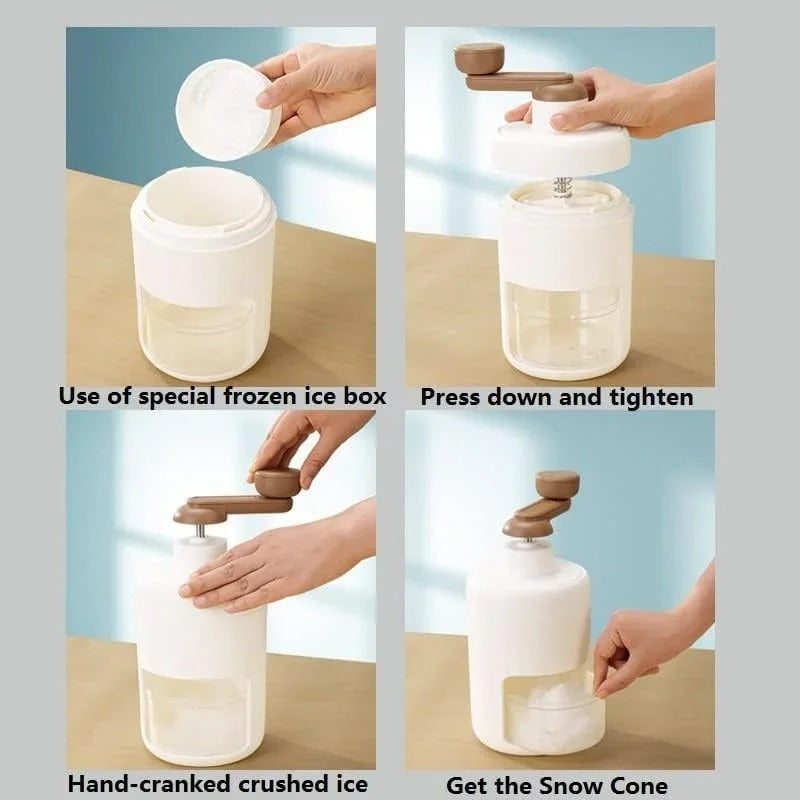 Use of special frozen ice box

Press down and tighten

Hand-cranked crushed ice

Get the Snow Cone