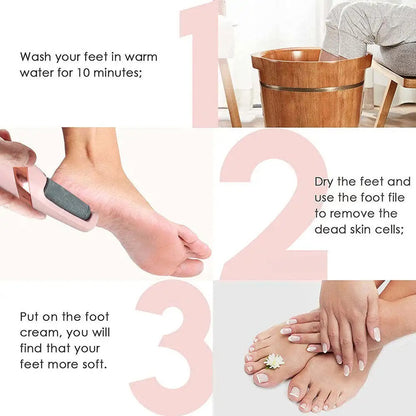 1

Wash your feet in warm water for 10 minutes;

2

Dry the feet and use the foot file to remove the dead skin cells;

3

Put on the foot cream, you will find that your feet more soft.